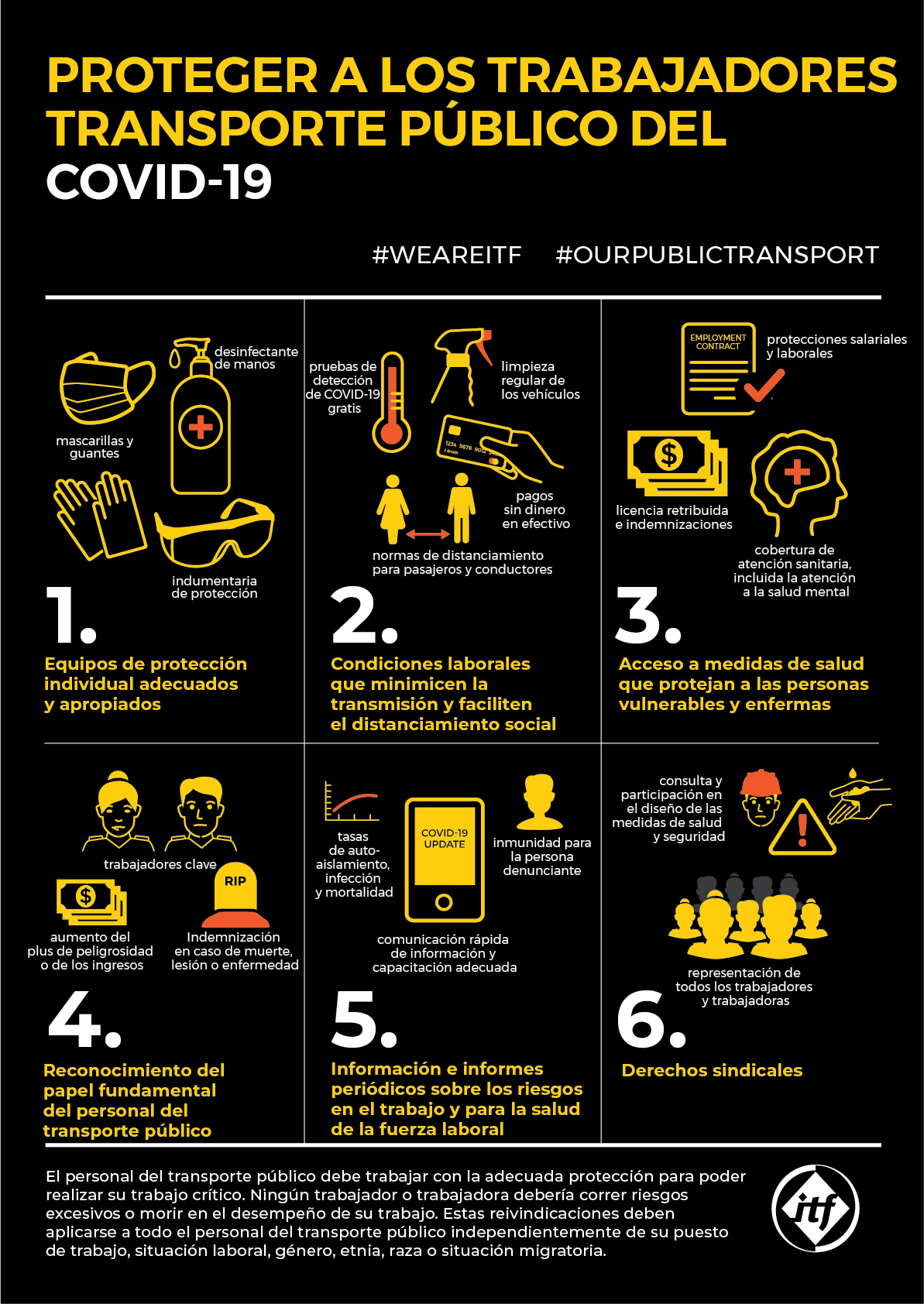 PROTEGER A LOS TRABAJADORES TRANSPORTE PÚBLICO DEL COVID-19

#WEAREITF #OURPUBLICTRANSPORT

desinfectante de manos

mascarillas y guantes

indumentaria de protección

1.

Equipos de protección individual adecuados y apropiados

pruebas de detección de COVID-19 gratis

limpieza regular de los vehículos

1234 5678 9012

pagos sin dinero en efectivo

normas de distanciamiento para pasajeros y conductores

2.

Condiciones laborales que minimicen la transmisión y faciliten el distanciamiento social

EMPLOYMENT CONTRACT

protecciones salariales y laborales

licencia retribuida e indemnizaciones

cobertura de atención sanitaria, incluida la atención a la salud mental

3.

Acceso a medidas de salud que protejan a las personas vulnerables y enfermas

trabajadores clave

RIP

aumento del plus de peligrosidad o de los ingresos

Indemnización en caso de muerte, lesión o enfermedad

4.

Reconocimiento del papel fundamental del personal del transporte público

tasas de auto-aislamiento, infección y mortalidad

COVID-19 UPDATE

inmunidad para la persona denunciante

comunicación rápida de información y capacitación adecuada

5.

Información e informes periódicos sobre los riesgos en el trabajo y para la salud de la fuerza laboral

consulta y participación en el diseño de las medidas de salud y seguridad

representación de todos los trabajadores y trabajadoras

6.

Derechos sindicales

El personal del transporte público debe trabajar con la adecuada protección para poder realizar su trabajo crítico. Ningún trabajador o trabajadora debería correr riesgos excesivos o morir en el desempeño de su trabajo. Estas reivindicaciones deben aplicarse a todo el personal del transporte público independientemente de su puesto de trabajo, situación laboral, género, etnia, raza o situación migratoria.

itf